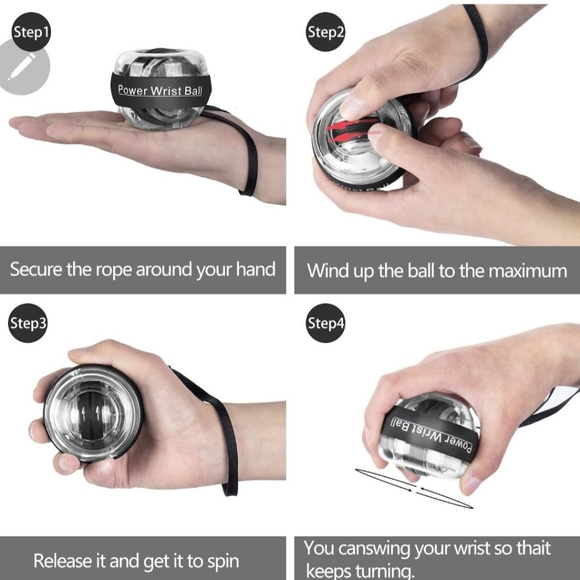 Step1

Power Wrist Ball

Secure the rope around your hand

Step2

Wind up the ball to the maximum

Step3

Release it and get it to spin

Step4

Power Wrist Ball

You canswing your wrist so thait keeps turning.